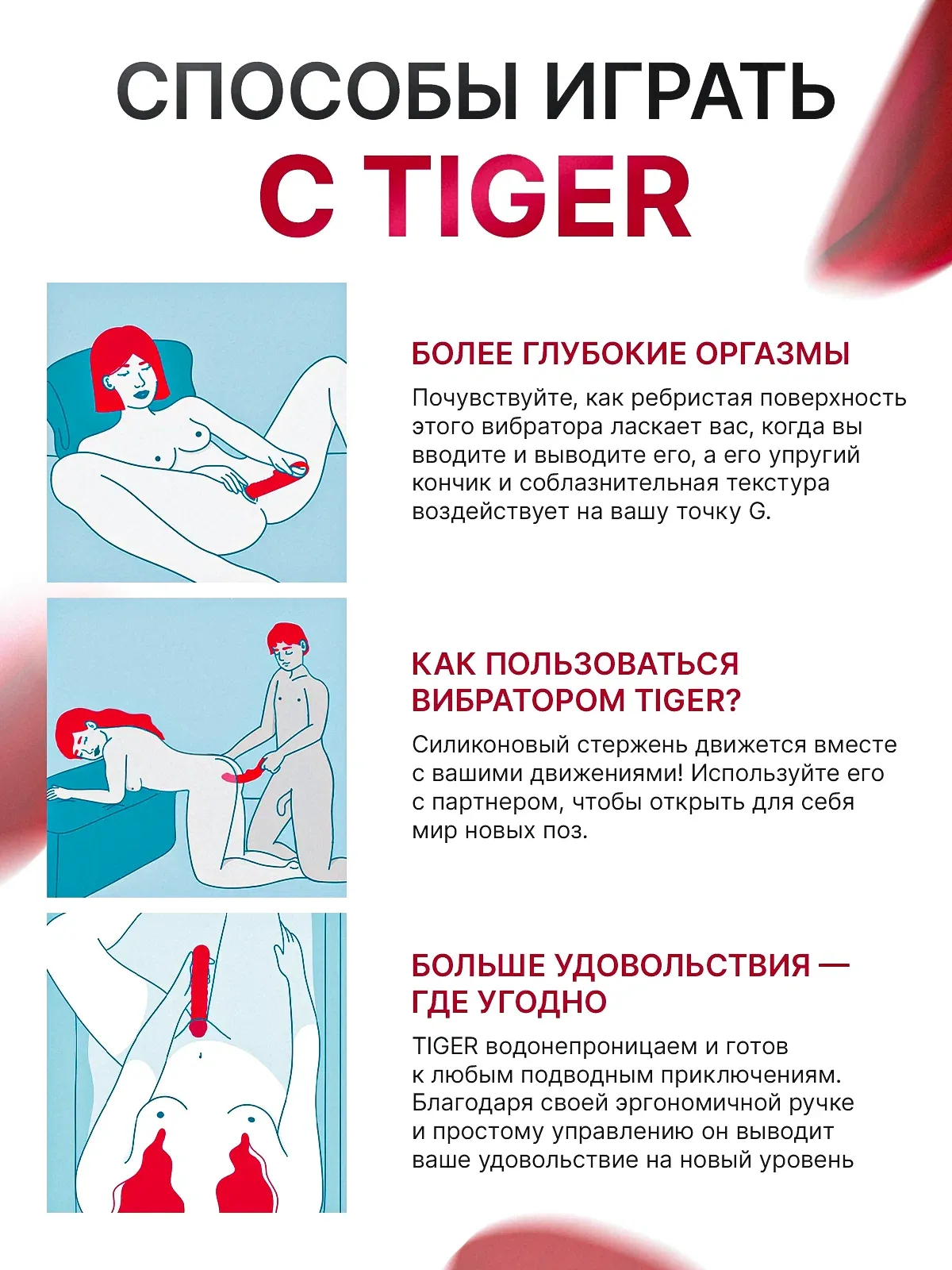 СПОСОБЫ ИГРАТЬ
С TIGER

БОЛЕЕ ГЛУБОКИЕ ОРГАЗМЫ

Почувствуйте, как ребристая поверхность этого вибратора ласкает вас, когда вы вводите и выводите его, а его упругий кончик и соблазнительная текстура воздействует на вашу точку G.

КАК ПОЛЬЗОВАТЬСЯ ВИБРАТОРОМ TIGER?

Силиконовый стержень движется вместе с вашими движениями! Используйте его с партнером, чтобы открыть для себя мир новых поз.

БОЛЬШЕ УДОВОЛЬСТВИЯ — ГДЕ УГОДНО

TIGER водонепроницаем и готов к любым подводным приключениям. Благодаря своей эргономичной ручке и простому управлению он выводит ваше удовольствие на новый уровень