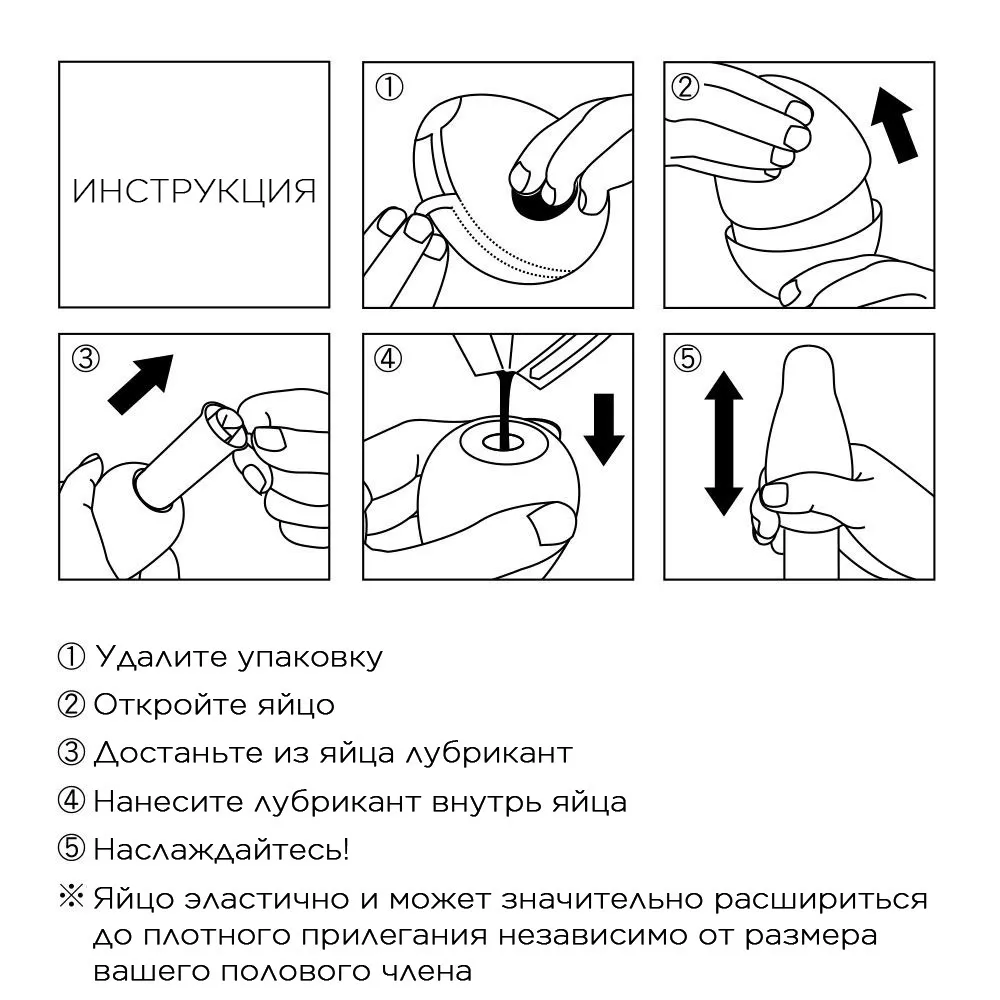 ИНСТРУКЦИЯ

①

②

③

④

⑤

① Удалите упаковку

② Откройте яйцо

③ Достаньте из яйца лубрикант

④ Нанесите лубрикант внутрь яйца

⑤ Наслаждайтесь!

※ Яйцо эластично и может значительно расшириться до плотного прилегания независимо от размера вашего полового члена